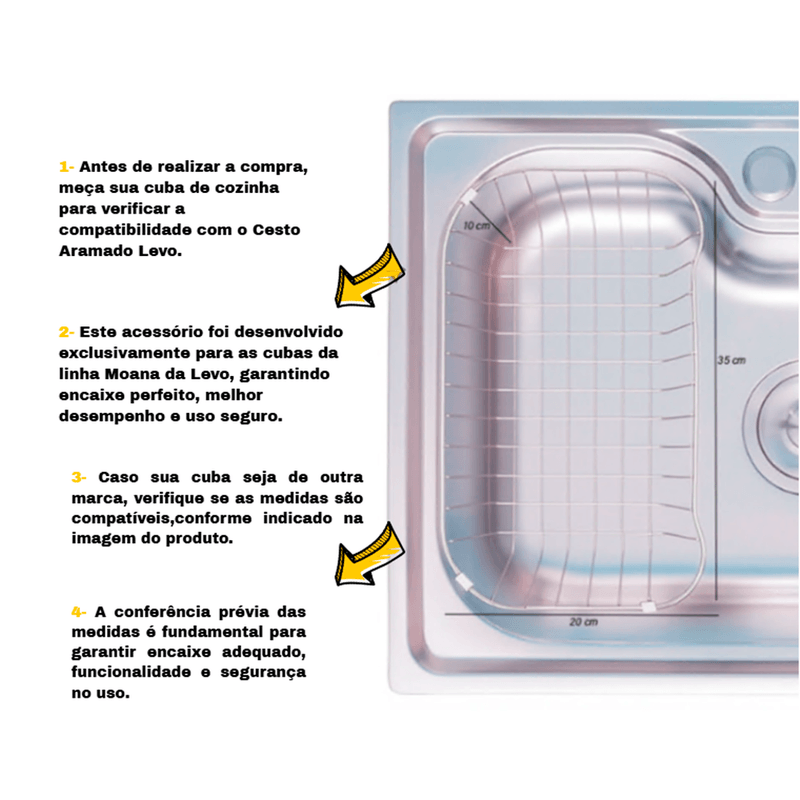 1- Antes de realizar a compra, meça sua cuba de cozinha para verificar a compatibilidade com o Cesto Aramado Levo.

2- Este acessório foi desenvolvido exclusivamente para as cubas da linha Moana da Levo, garantindo encaixe perfeito, melhor desempenho e uso seguro.

3- Caso sua cuba seja de outra marca, verifique se as medidas são compatíveis,conforme indicado na imagem do produto.

4- A conferência prévia das medidas é fundamental para garantir encaixe adequado, funcionalidade e segurança no uso.

10 cm

35 cm

20 cm