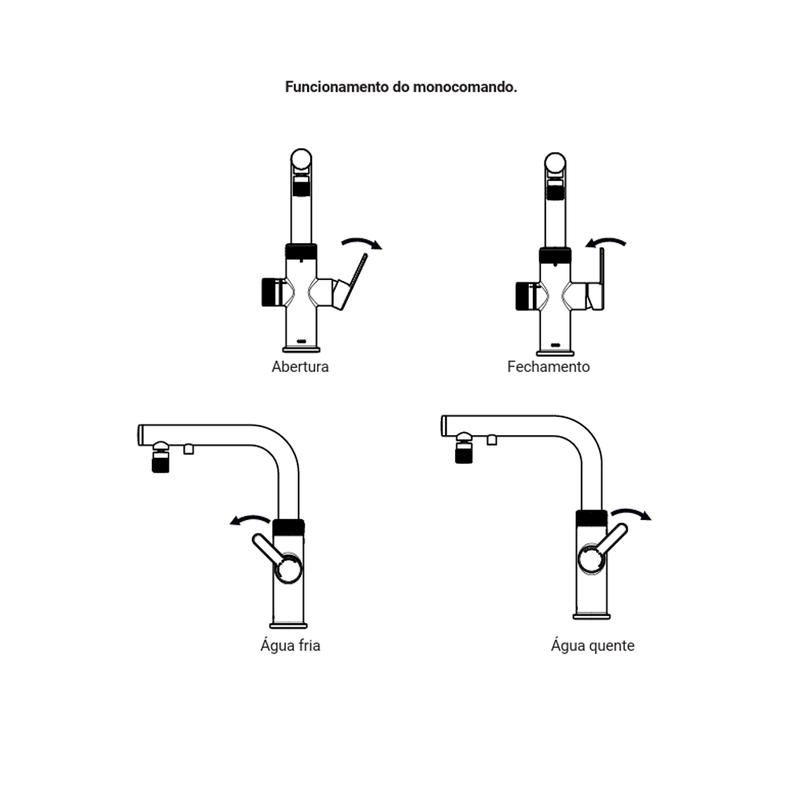 Funcionamento do monocomando.

Abertura

Fechamento

Água fria

Água quente