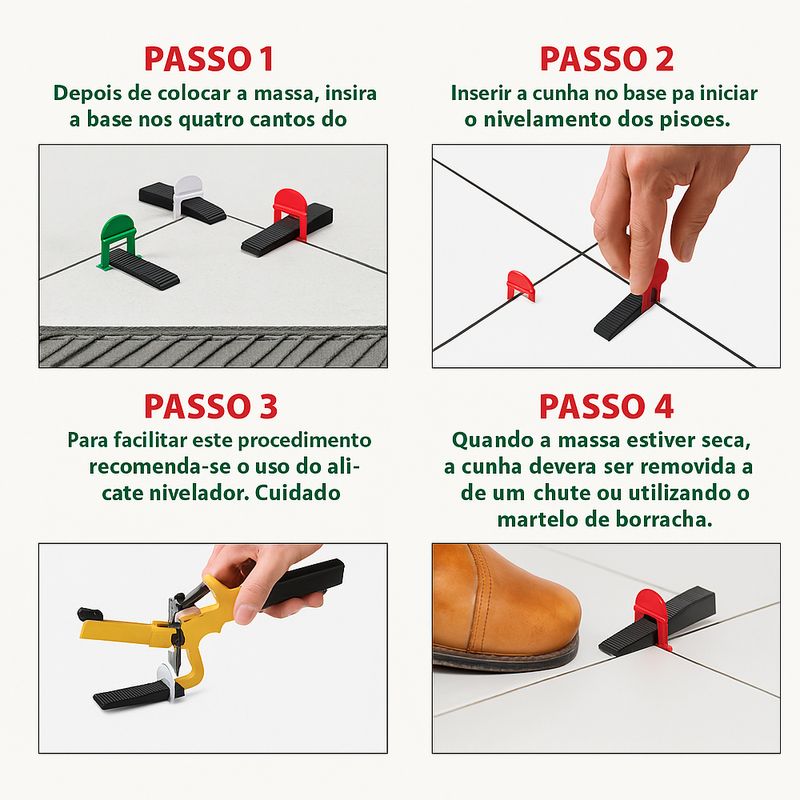 PASSO 1
Depois de colocar a massa, insira a base nos quatro cantos do

PASSO 2
Inserir a cunha no base pa iniciar o nivelamento dos pisoes.

PASSO 3
Para facilitar este procedimento recomenda-se o uso do alicate nivelador. Cuidado

PASSO 4
Quando a massa estiver seca, a cunha devera ser removida a de um chute ou utilizando o martelo de borracha.